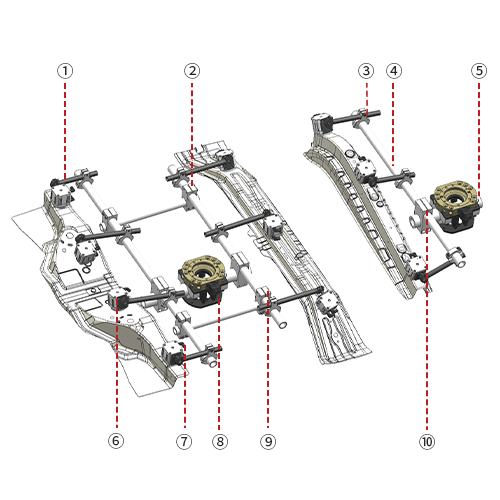 ①
②
③
④
⑤
⑥
⑦
⑧
⑨
⑩